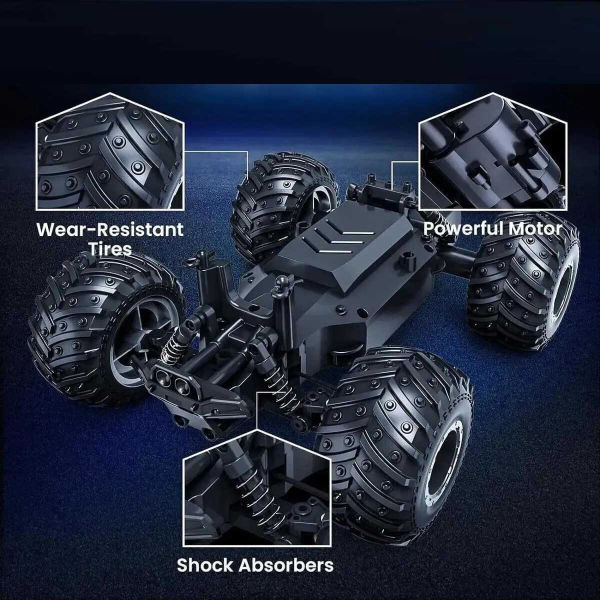 Wear-Resistant Tires

Powerful Motor

Shock Absorbers